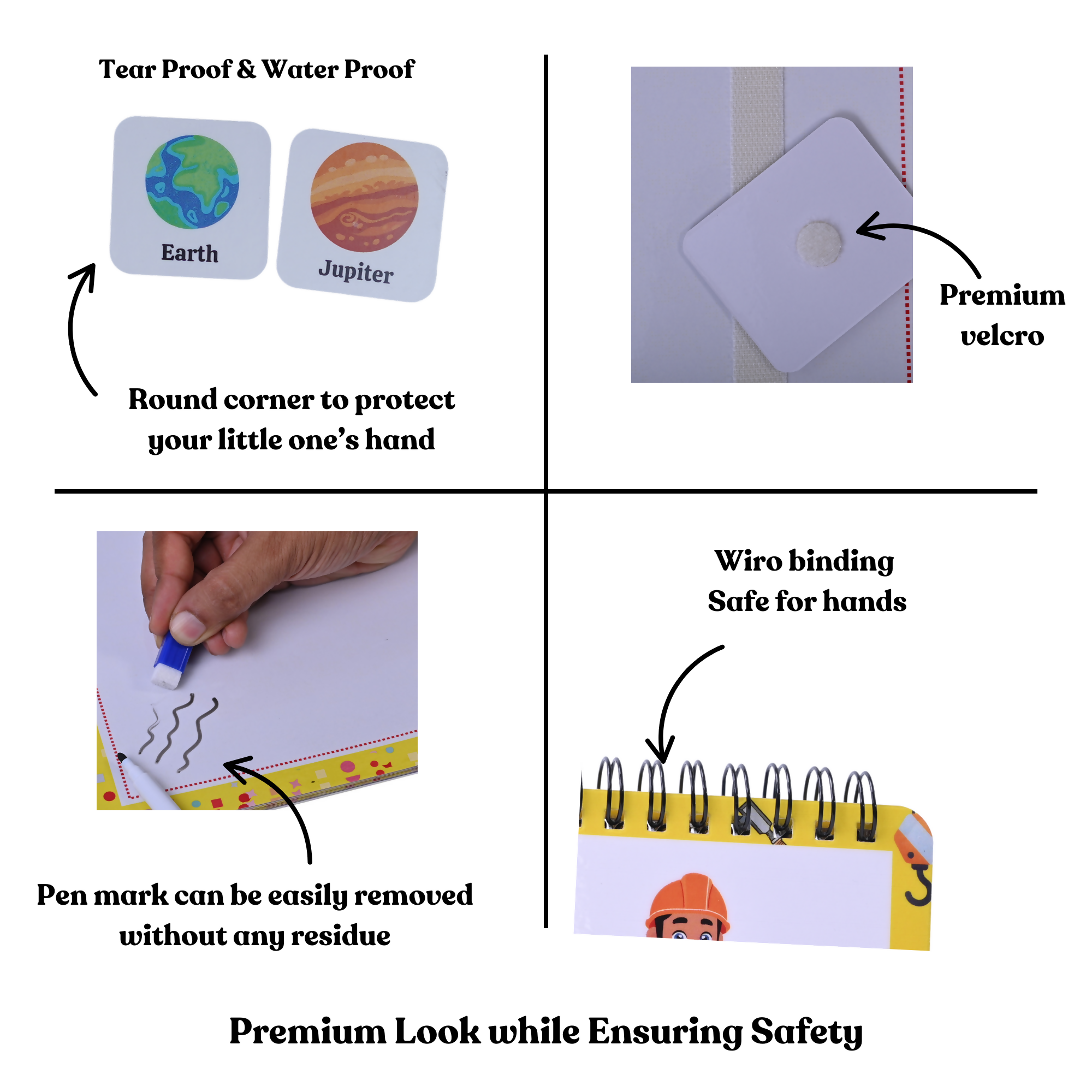 Tear Proof & Water Proof

Earth

Jupiter

Round corner to protect your little one's hand

Premium velcro

Pen mark can be easily removed without any residue

Wiro binding
Safe for hands

Premium Look while Ensuring Safety